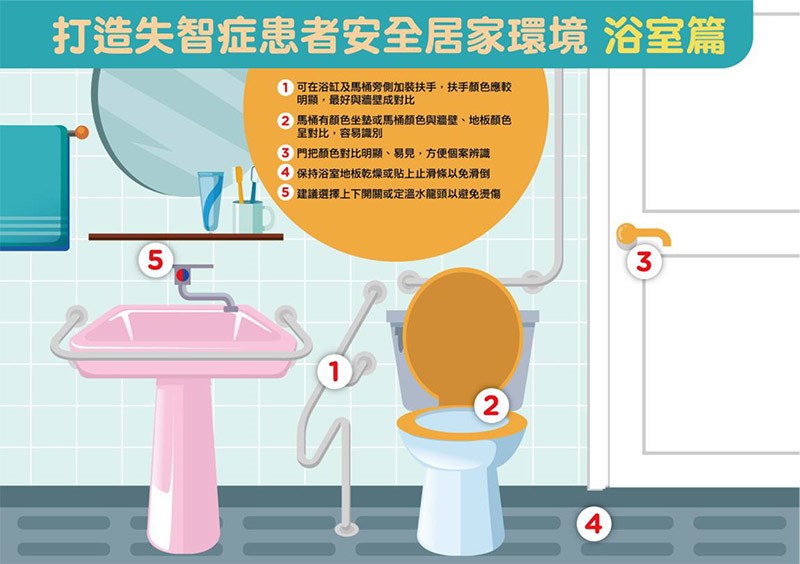 打造失智症患者安全居家環境 浴室篇

1 可在浴缸及馬桶旁側加裝扶手，扶手顏色應較明顯，最好與牆壁成對比

2 馬桶有顏色坐墊或馬桶顏色與牆壁、地板顏色呈對比，容易識別

3 門把顏色對比明顯、易見，方便個案辨識

4 保持浴室地板乾燥或貼上止滑條以免滑倒

5 建議選擇上下開關或定溫水龍頭以避免燙傷

5

3

1

2

4