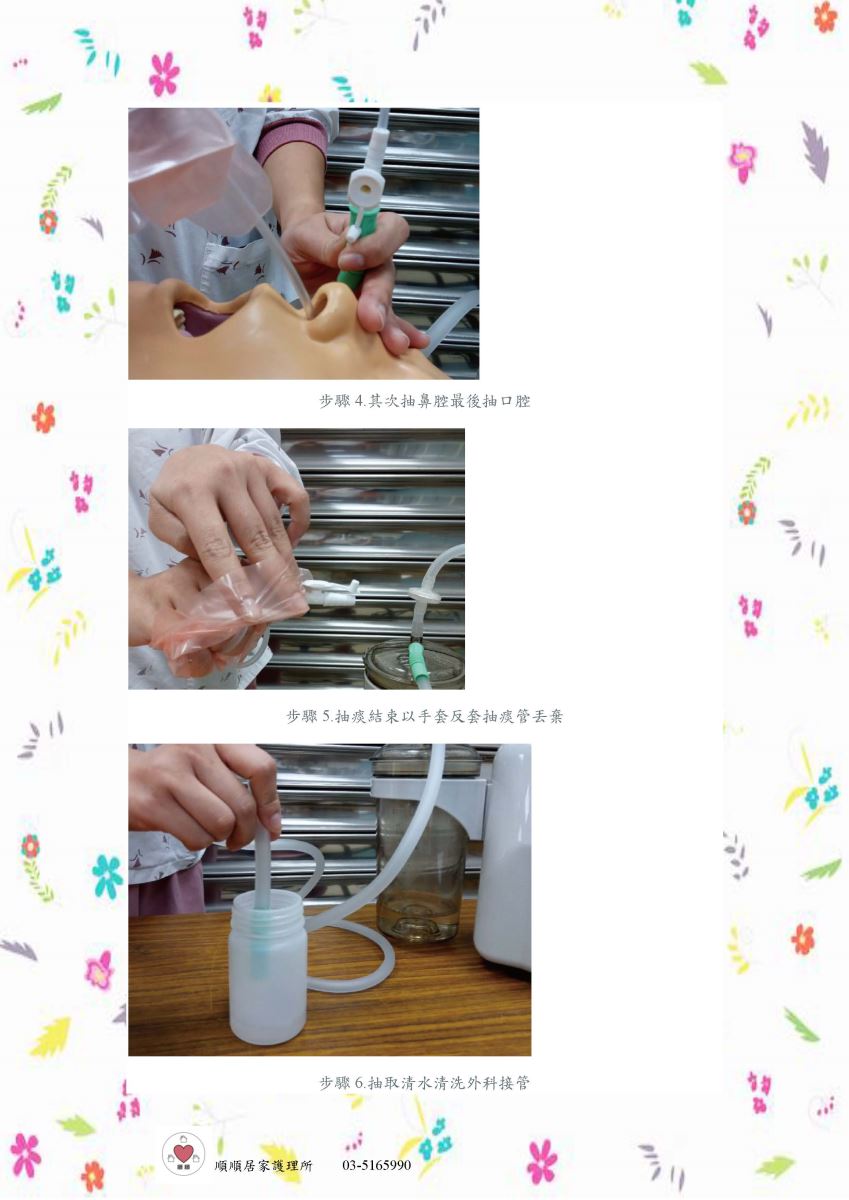 步驟 4.其次抽鼻腔最後抽口腔

步驟 5.抽痰結束以手套反套抽痰管丟棄

步驟 6.抽取清水清洗外科接管

順順居家護理所　03-5165990