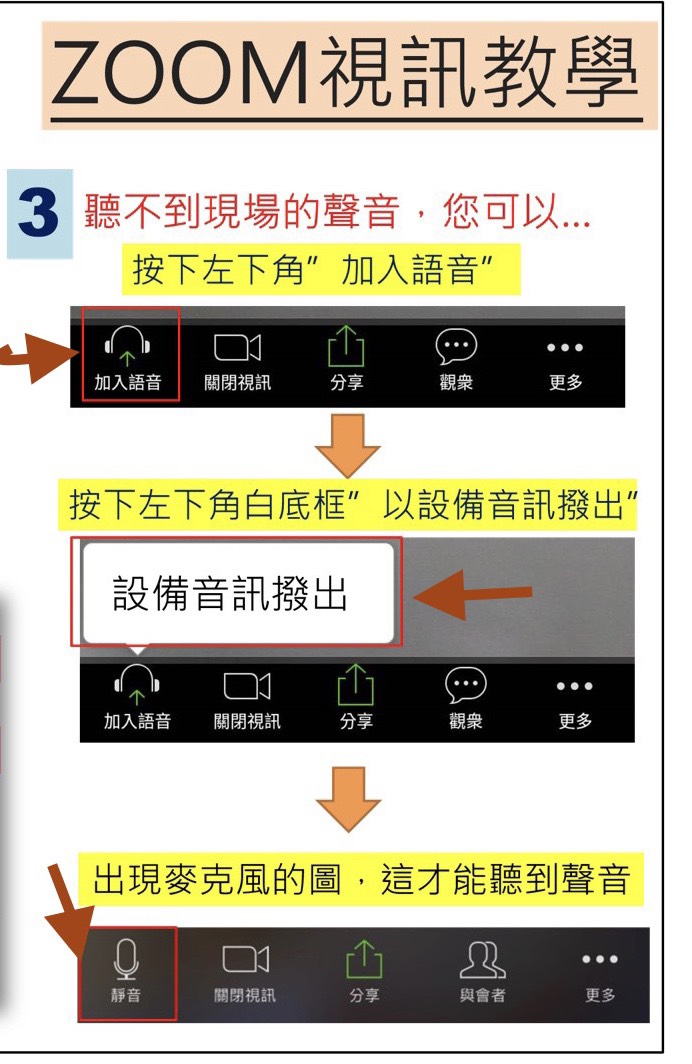 ZOOM視訊教學

3 聽不到現場的聲音，您可以...

按下左下角”加入語音”

加入語音 關閉視訊 分享 觀衆 更多

按下左下角白底框”以設備音訊撥出”

設備音訊撥出

加入語音 關閉視訊 分享 觀衆 更多

出現麥克風的圖，這才能聽到聲音

靜音 關閉視訊 分享 與會者 更多